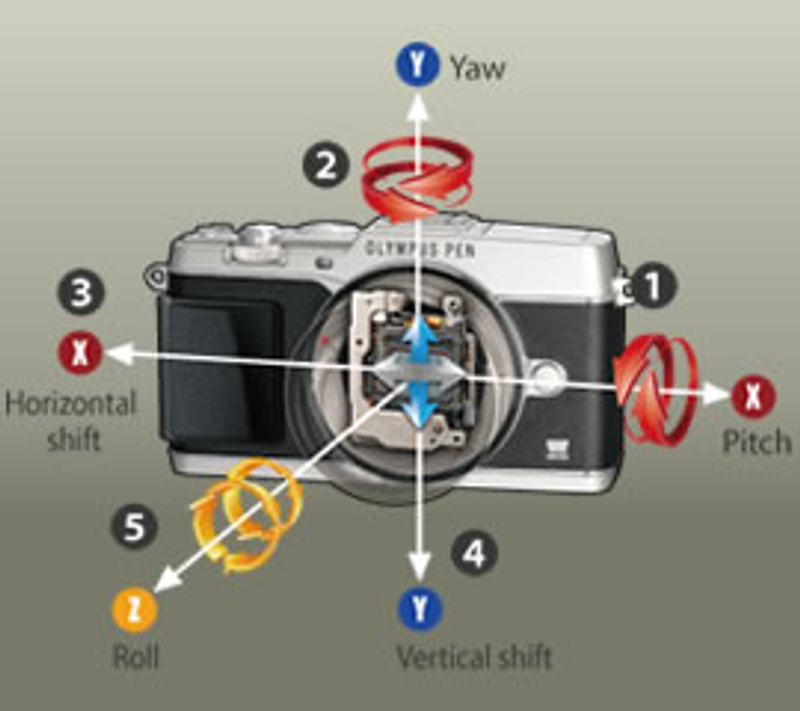 Y Yaw

2

OLYMPUS PEN

3

1

X

Horizontal shift

X

Pitch

5

4

Z

Roll

Y

Vertical shift