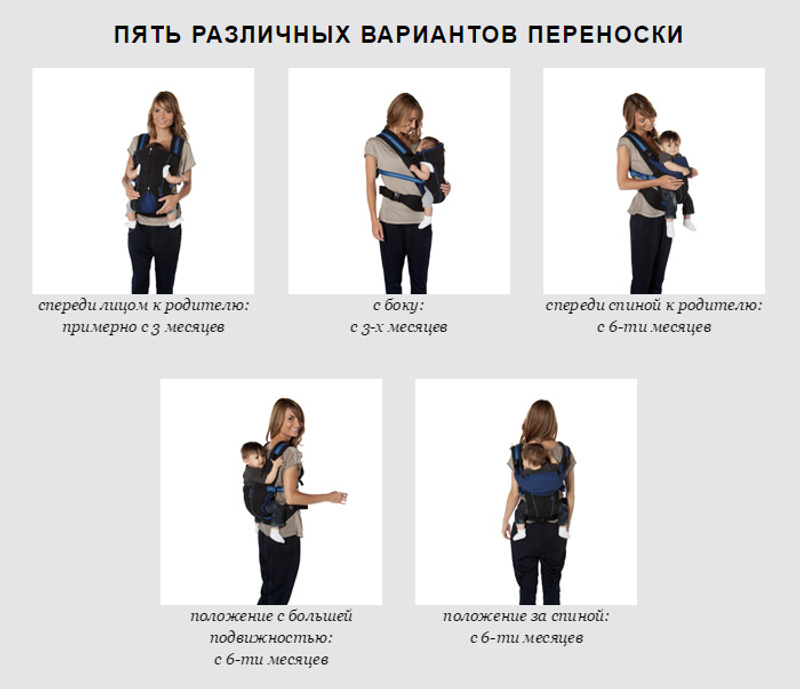 ПЯТЬ РАЗЛИЧНЫХ ВАРИАНТОВ ПЕРЕНОСКИ

спереди лицом к родителю: примерно с 3 месяцев

с боку: с 3-х месяцев

спереди спиной к родителю: с 6-ти месяцев

положение с большей подвижностью: с 6-ти месяцев

положение за спиной: с 6-ти месяцев