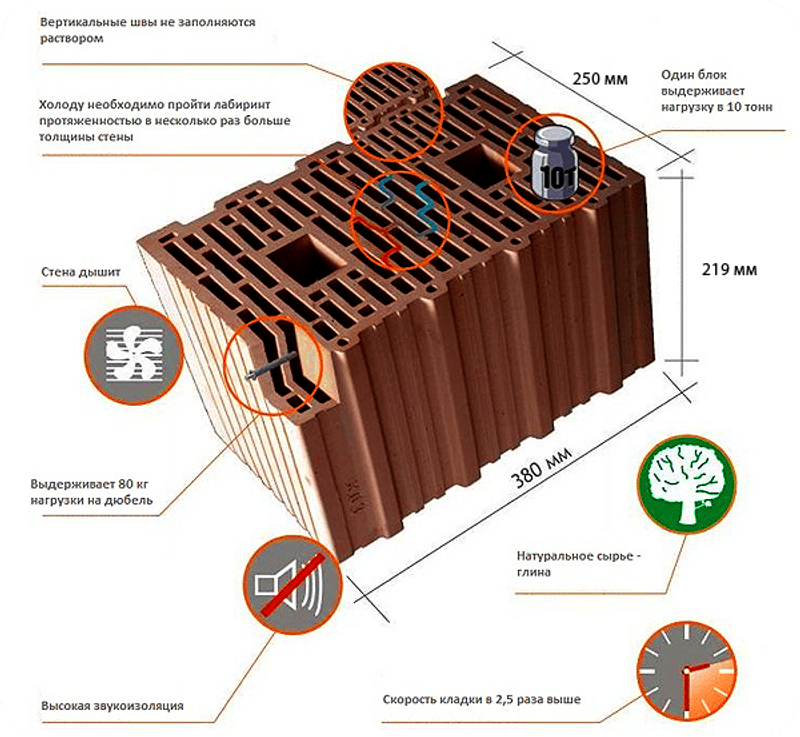 Вертикальные швы не заполняются раствором

Холоду необходимо пройти лабиринт протяженностью в несколько раз больше толщины стены

250 мм

Один блок выдерживает нагрузку в 10 тонн

10т

219 мм

Стена дышит

Выдерживает 80 кг нагрузки на дюбель

380 мм

Натуральное сырье - глина

Высокая звукоизоляция

Скорость кладки в 2,5 раза выше