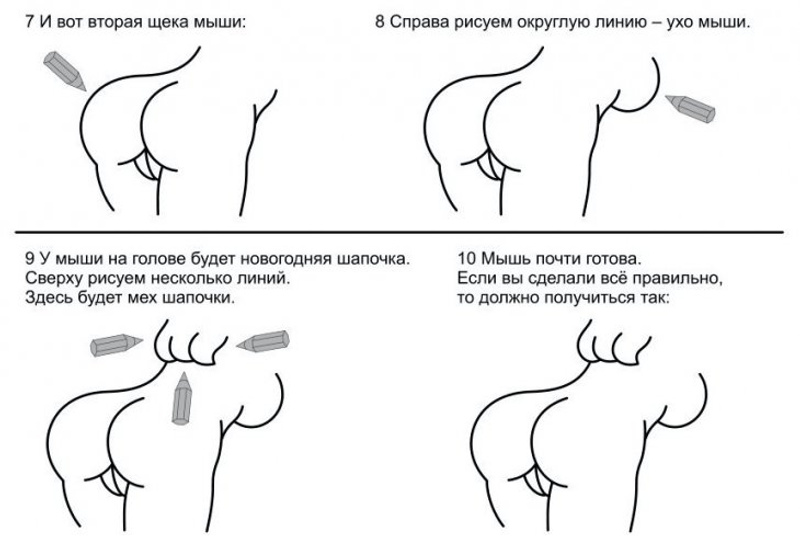 7 И вот вторая щека мыши:

8 Справа рисуем округлую линию – ухо мыши.

9 У мыши на голове будет новогодняя шапочка.
Сверху рисуем несколько линий.
Здесь будет мех шапочки.

10 Мышь почти готова.
Если вы сделали всё правильно,
то должно получиться так: