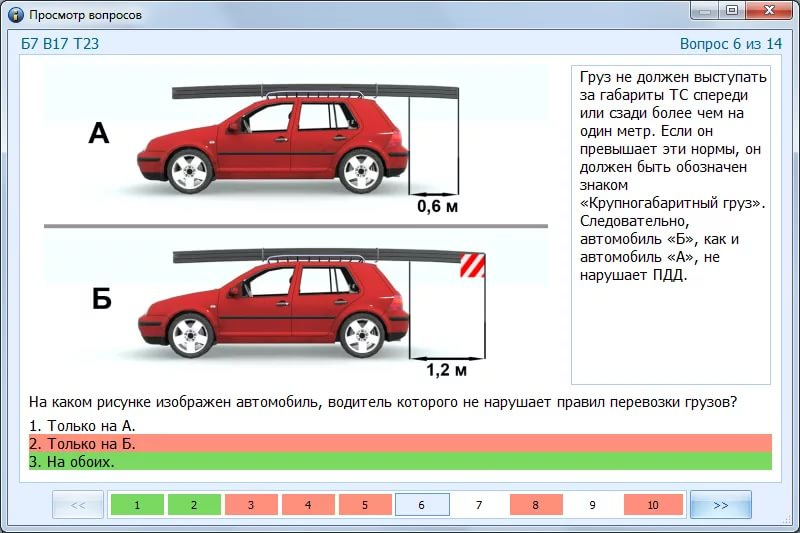 Просмотр вопросов

Б7 В17 Т23

Вопрос 6 из 14

А

0,6 м

Б

1,2 м

Груз не должен выступать за габариты ТС спереди или сзади более чем на один метр. Если он превышает эти нормы, он должен быть обозначен знаком «Крупногабаритный груз». Следовательно, автомобиль «Б», как и автомобиль «А», не нарушает ПДД.

На каком рисунке изображен автомобиль, водитель которого не нарушает правил перевозки грузов?

1. Только на А.
2. Только на Б.
3. На обоих.

<< 1 2 3 4 5 6 7 8 9 10 >>