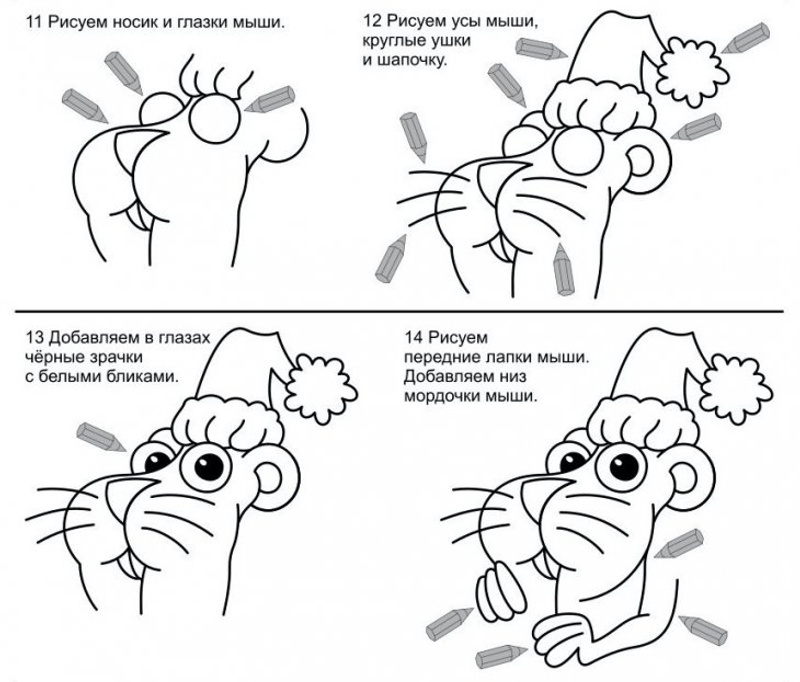 11 Рисуем носик и глазки мыши.

12 Рисуем усы мыши, круглые ушки и шапочку.

13 Добавляем в глазах чёрные зрачки с белыми бликами.

14 Рисуем передние лапки мыши. Добавляем низ мордочки мыши.