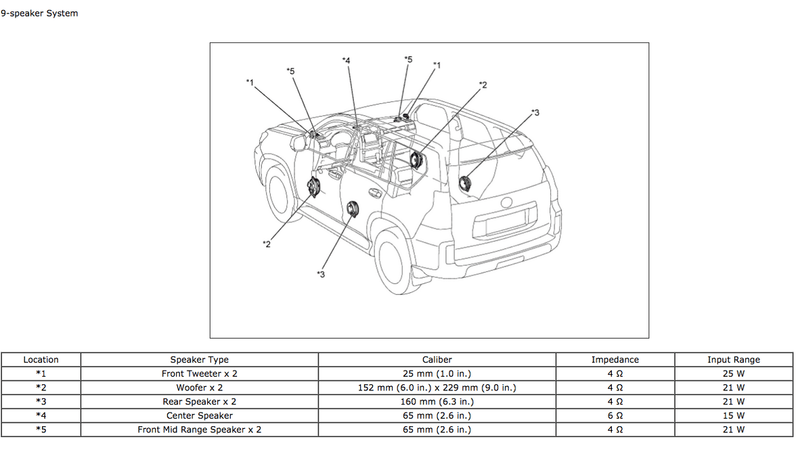 9-speaker System

*1
*5
*4
*5
*1
*2
*3
*2
*3

| Location | Speaker Type | Caliber | Impedance | Input Range |
|---|---|---|---|---|
| *1 | Front Tweeter x 2 | 25 mm (1.0 in.) | 4 Ω | 25 W |
| *2 | Woofer x 2 | 152 mm (6.0 in.) x 229 mm (9.0 in.) | 4 Ω | 21 W |
| *3 | Rear Speaker x 2 | 160 mm (6.3 in.) | 4 Ω | 21 W |
| *4 | Center Speaker | 65 mm (2.6 in.) | 6 Ω | 15 W |
| *5 | Front Mid Range Speaker x 2 | 65 mm (2.6 in.) | 4 Ω | 21 W |