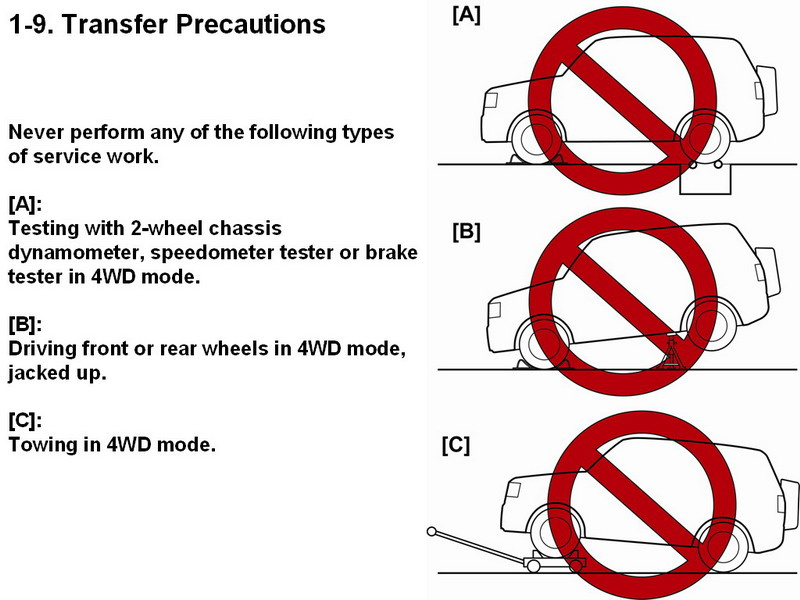 1-9. Transfer Precautions

Never perform any of the following types of service work.

[A]:
Testing with 2-wheel chassis dynamometer, speedometer tester or brake tester in 4WD mode.

[B]:
Driving front or rear wheels in 4WD mode, jacked up.

[C]:
Towing in 4WD mode.

[A]

[B]

[C]