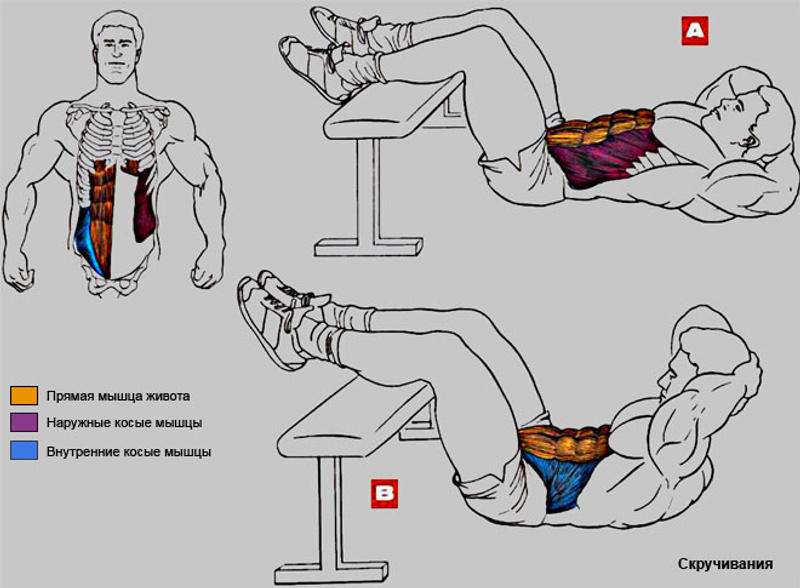 A

Прямая мышца живота
Наружные косые мышцы
Внутренние косые мышцы

B

Скручивания