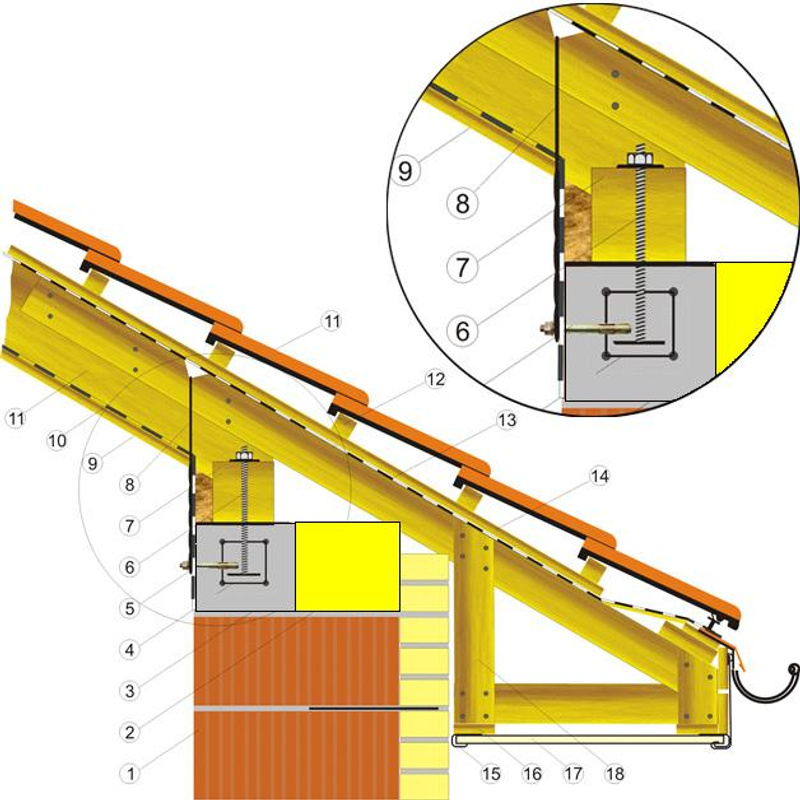 9
8
7
6
11
12
13
14
11
10
9
8
7
6
5
4
3
2
1
15
16
17
18