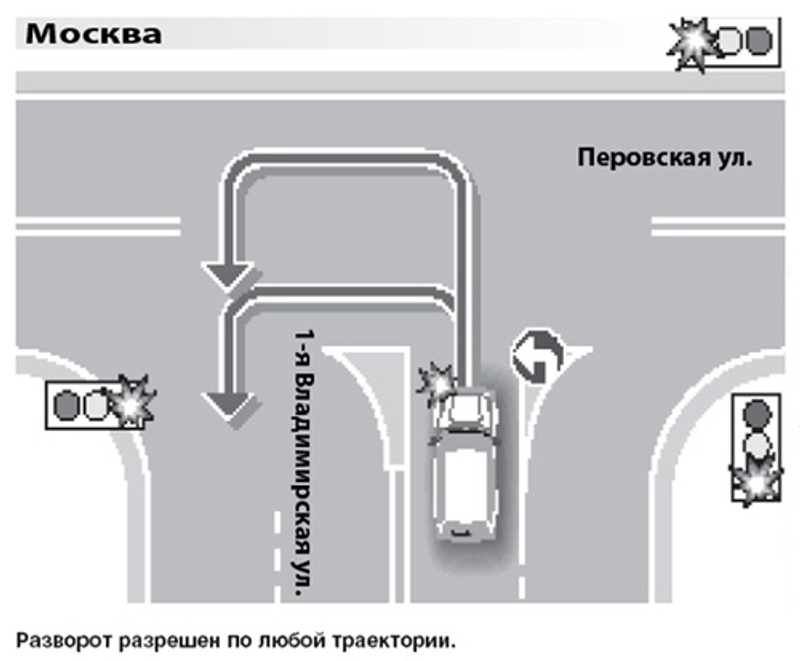 Москва

Перовская ул.

1-я Владимирская ул.

Разворот разрешен по любой траектории.