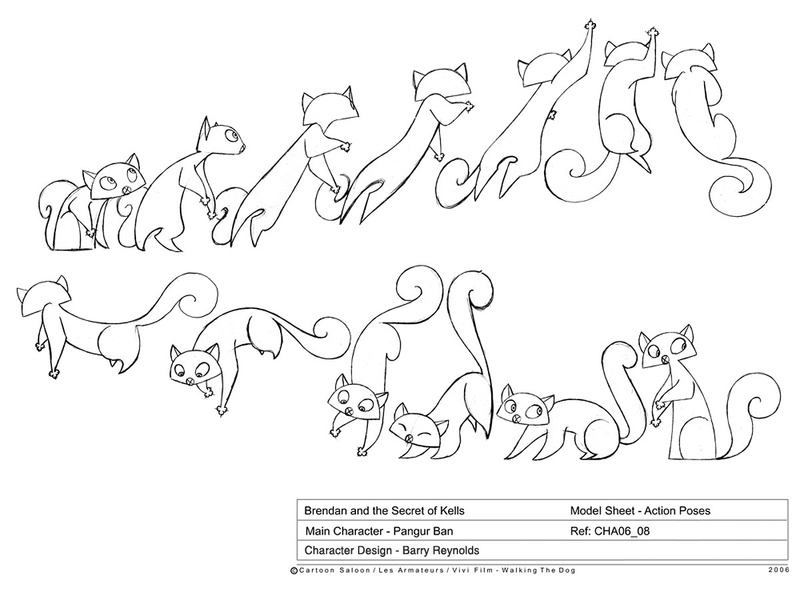 | Brendan and the Secret of Kells | Model Sheet - Action Poses |
|---|---|
| Main Character - Pangur Ban | Ref: CHA06_08 |
| Character Design - Barry Reynolds | |

©Cartoon Saloon / Les Armateurs / Vivi Film - Walking The Dog 2006