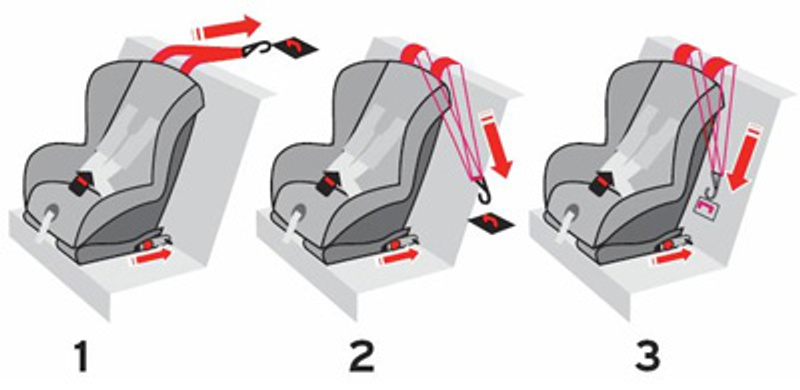 1

2

3