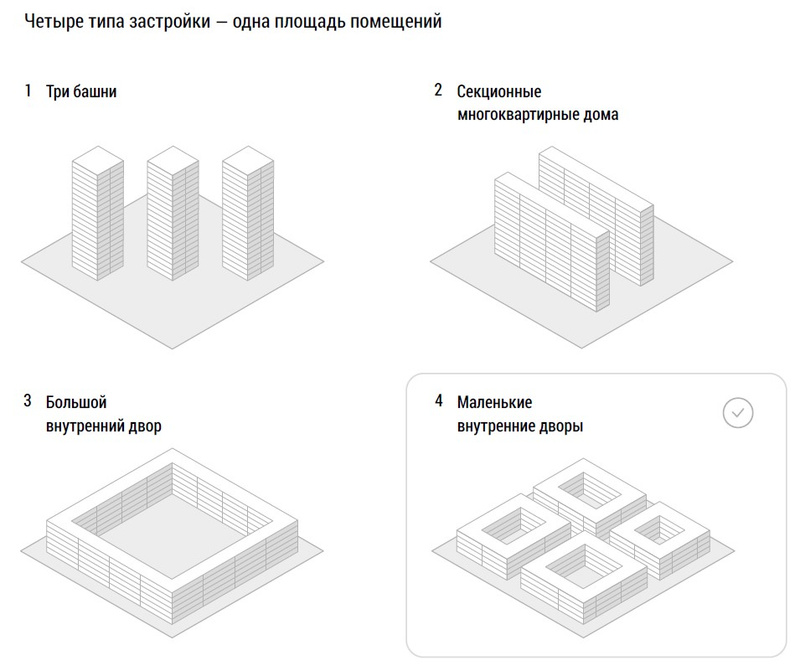 Четыре типа застройки — одна площадь помещений

1 Три башни

2 Секционные многоквартирные дома

3 Большой внутренний двор

4 Маленькие внутренние дворы