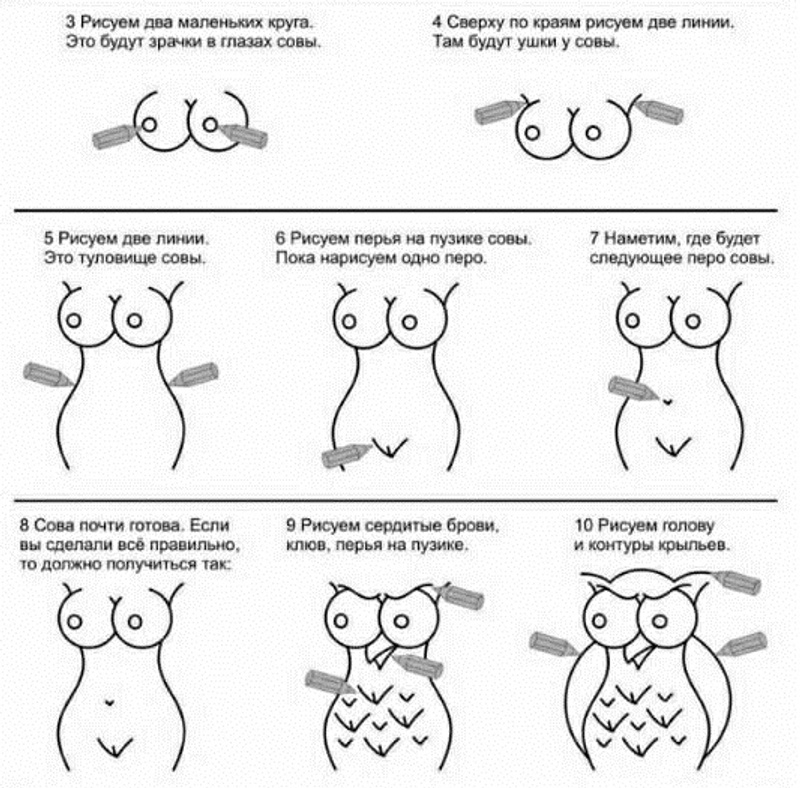 3 Рисуем два маленьких круга.
Это будут зрачки в глазах совы.

4 Сверху по краям рисуем две линии.
Там будут ушки у совы.

5 Рисуем две линии.
Это туловище совы.

6 Рисуем перья на пузике совы.
Пока нарисуем одно перо.

7 Наметим, где будет
следующее перо совы.

8 Сова почти готова. Если
вы сделали всё правильно,
то должно получиться так:

9 Рисуем сердитые брови,
клюв, перья на пузике.

10 Рисуем голову
и контуры крыльев.