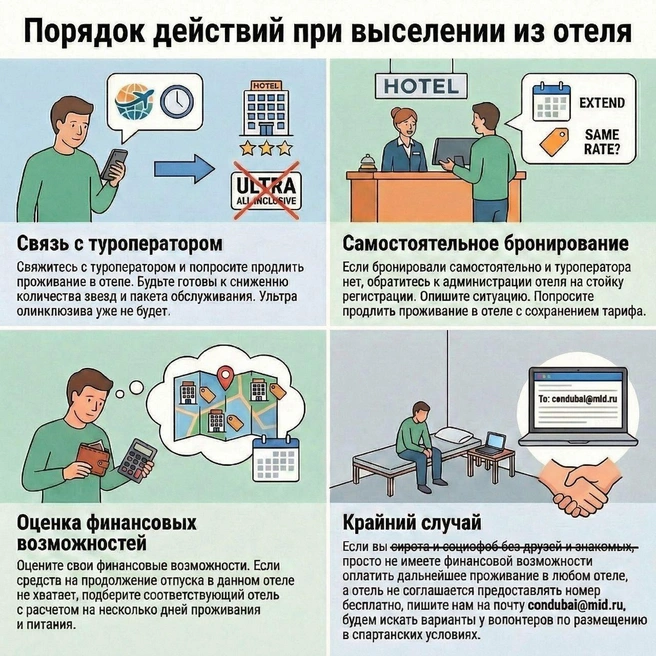 Порядок действий при выселении из отеля

HOTEL

ULTRA ALL INCLUSIVE

Связь с туроператором

Свяжитесь с туроператором и попросите продлить проживание в отепе. Будьте готовы к снижению количества звезд и пакета обслуживания. Ультра олинклюзива уже не будет.

HOTEL

EXTEND

SAME RATE?

Самостоятельное бронирование

Если бронировали самостоятельно и туроператора нет, обратитесь к администрации отеля на стойку регистрации. Опишите ситуацию. Попросите продлить проживание в отеле с сохранением тарифа.

Оценка финансовых возможностей

Оцените свои финансовые возможности. Если средств на продолжение отпуска в данном отеле не хватает, подберите соответствующий отель с расчетом на несколько дней проживания и питания.

To: condubai@mid.ru

Крайний случай

Если вы ~~сирота и социофоб без друзей и знакомых,~~ просто не имеете финансовой возможности оплатить дальнейшее проживание в любом отеле, а отель не соглашается предоставлять номер бесплатно, пишите нам на почту condubai@mid.ru, будем искать варианты у волонтеров по размещению в спартанских условиях.