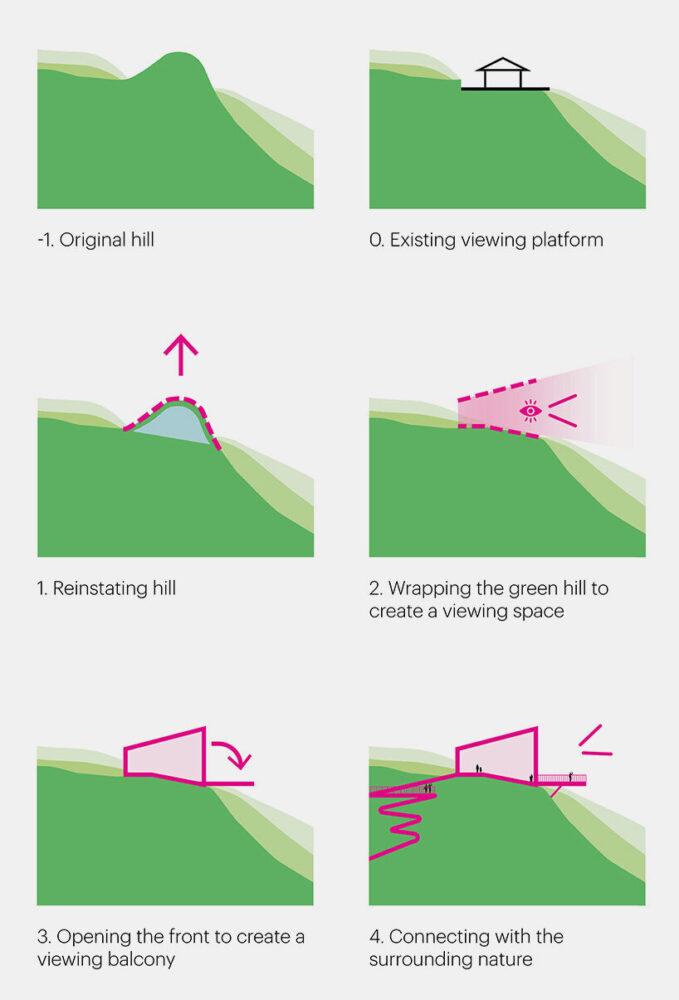 -1. Original hill

0. Existing viewing platform

1. Reinstating hill

2. Wrapping the green hill to create a viewing space

3. Opening the front to create a viewing balcony

4. Connecting with the surrounding nature