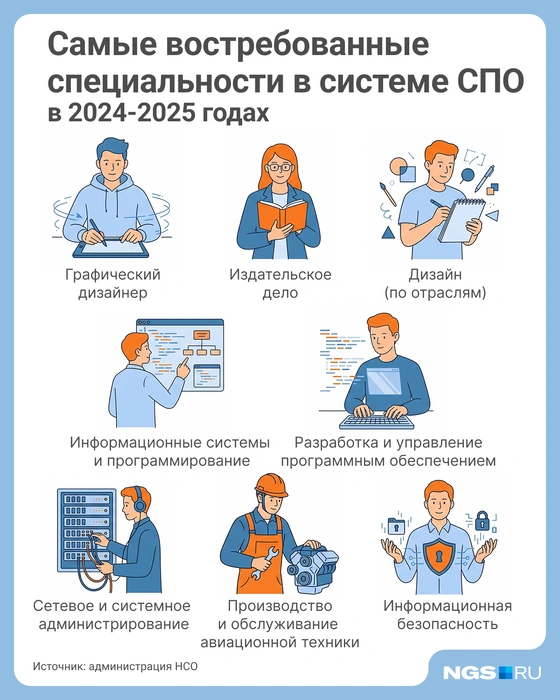 Самые востребованные специальности в системе СПО
в 2024-2025 годах

Графический дизайнер

Издательское дело

Дизайн (по отраслям)

Информационные системы и программирование

Разработка и управление программным обеспечением

Сетевое и системное администрирование

Производство и обслуживание авиационной техники

Информационная безопасность

Источник: администрация НСО

NGS RU