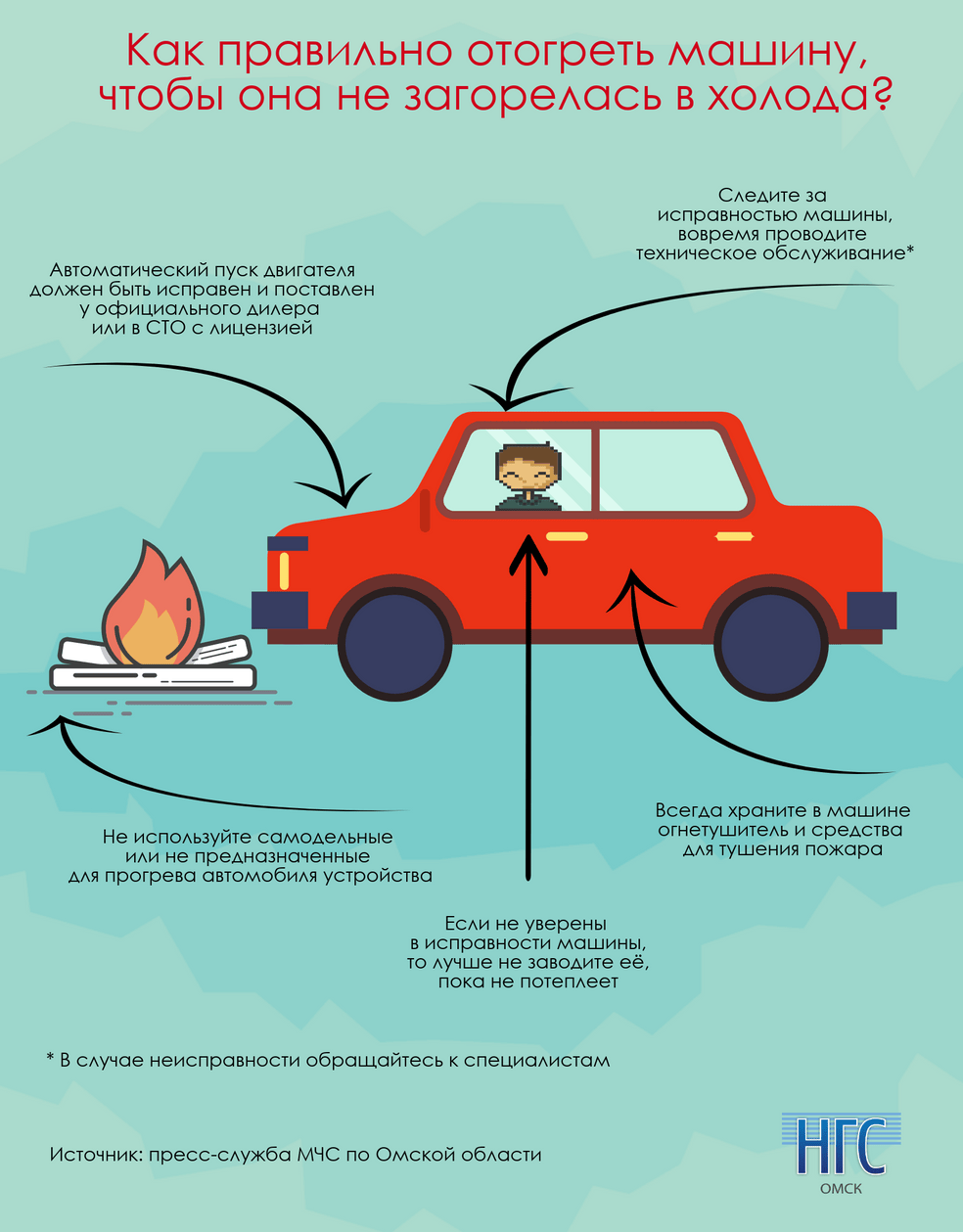 Как правильно отогреть машину, чтобы она не загорелась в холода?

Следите за исправностью машины, вовремя проводите техническое обслуживание*

Автоматический пуск двигателя должен быть исправен и поставлен у официального дилера или в СТО с лицензией

Не используйте самодельные или не предназначенные для прогрева автомобиля устройства

Всегда храните в машине огнетушитель и средства для тушения пожара

Если не уверены в исправности машины, то лучше не заводите её, пока не потеплеет

* В случае неисправности обращайтесь к специалистам

Источник: пресс-служба МЧС по Омской области

НГС
ОМСК