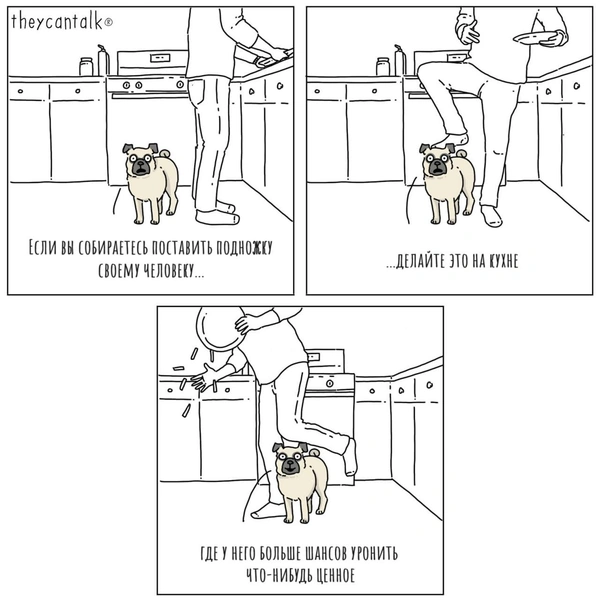 theycantalk®

ЕСЛИ ВЫ СОБИРАЕТЕСЬ ПОСТАВИТЬ ПОДНОЖКУ СВОЕМУ ЧЕЛОВЕКУ...

...ДЕЛАЙТЕ ЭТО НА КУХНЕ

ГДЕ У НЕГО БОЛЬШЕ ШАНСОВ УРОНИТЬ ЧТО-НИБУДЬ ЦЕННОЕ