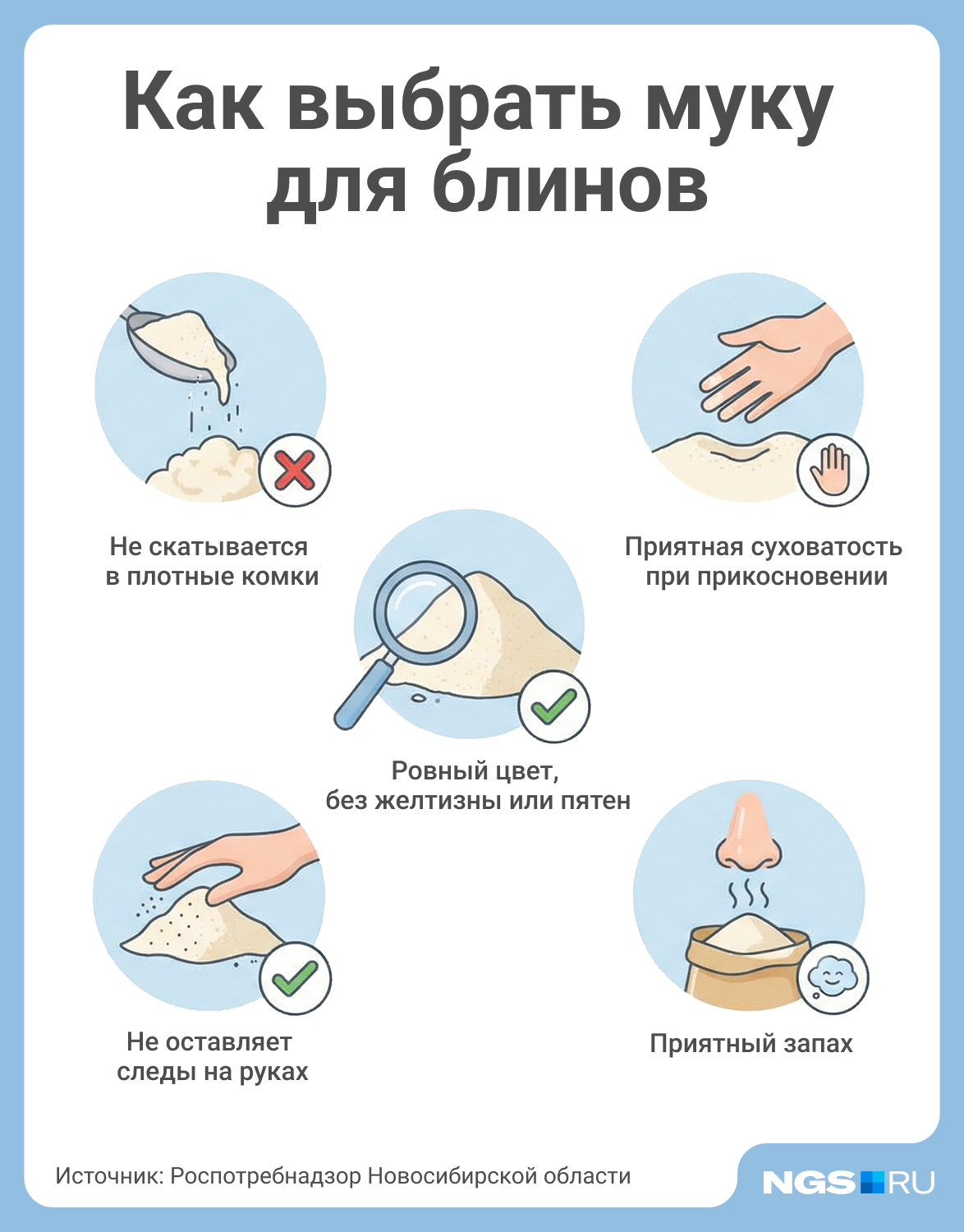 Как выбрать муку для блинов

Не скатывается в плотные комки

Приятная суховатость при прикосновении

Ровный цвет, без желтизны или пятен

Не оставляет следы на руках

Приятный запах

Источник: Роспотребнадзор Новосибирской области

NGS RU