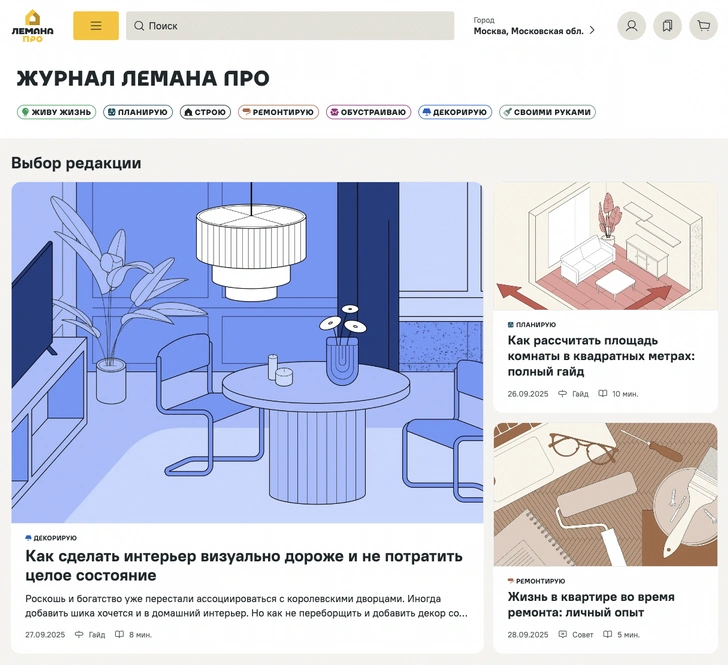 ЛЕМАНА ПРО

Поиск

Город
Москва, Московская обл.

ЖУРНАЛ ЛЕМАНА ПРО

ЖИВУ ЖИЗНЬ
ПЛАНИРУЮ
СТРОЮ
РЕМОНТИРУЮ
ОБУСТРАИВАЮ
ДЕКОРИРУЮ
СВОИМИ РУКАМИ

Выбор редакции

ДЕКОРИРУЮ

Как сделать интерьер визуально дороже и не потратить целое состояние

Роскошь и богатство уже перестали ассоциироваться с королевскими дворцами. Иногда добавить шика хочется и в домашний интерьер. Но как не переборщить и добавить декор со...

27.09.2025 Гайд 8 мин.

ПЛАНИРУЮ

Как рассчитать площадь комнаты в квадратных метрах: полный гайд

26.09.2025 Гайд 10 мин.

РЕМОНТИРУЮ

Жизнь в квартире во время ремонта: личный опыт

28.09.2025 Совет 5 мин.