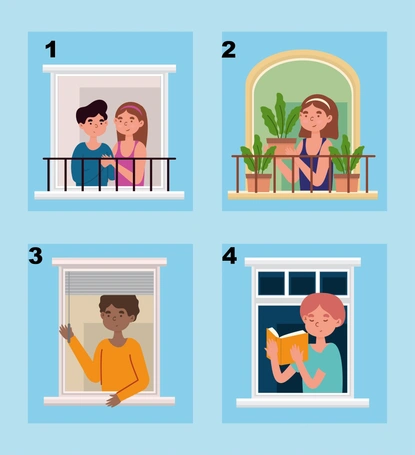 1

2

3

4