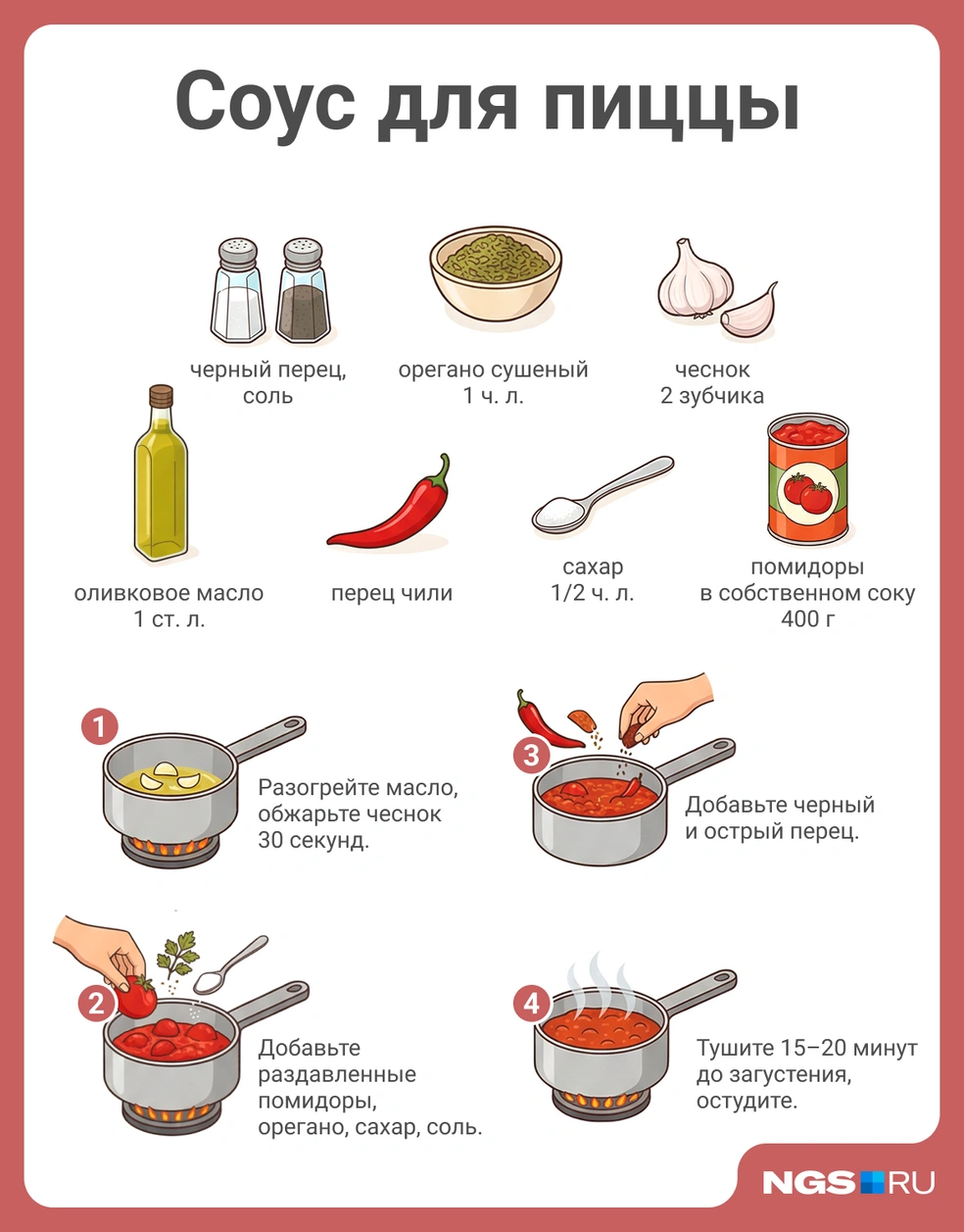 Соус для пиццы

черный перец, соль

орегано сушеный 1 ч. л.

чеснок 2 зубчика

оливковое масло 1 ст. л.

перец чили

сахар 1/2 ч. л.

помидоры в собственном соку 400 г

1
Разогрейте масло, обжарьте чеснок 30 секунд.

2
Добавьте раздавленные помидоры, орегано, сахар, соль.

3
Добавьте черный и острый перец.

4
Тушите 15–20 минут до загустения, остудите.

NGS RU