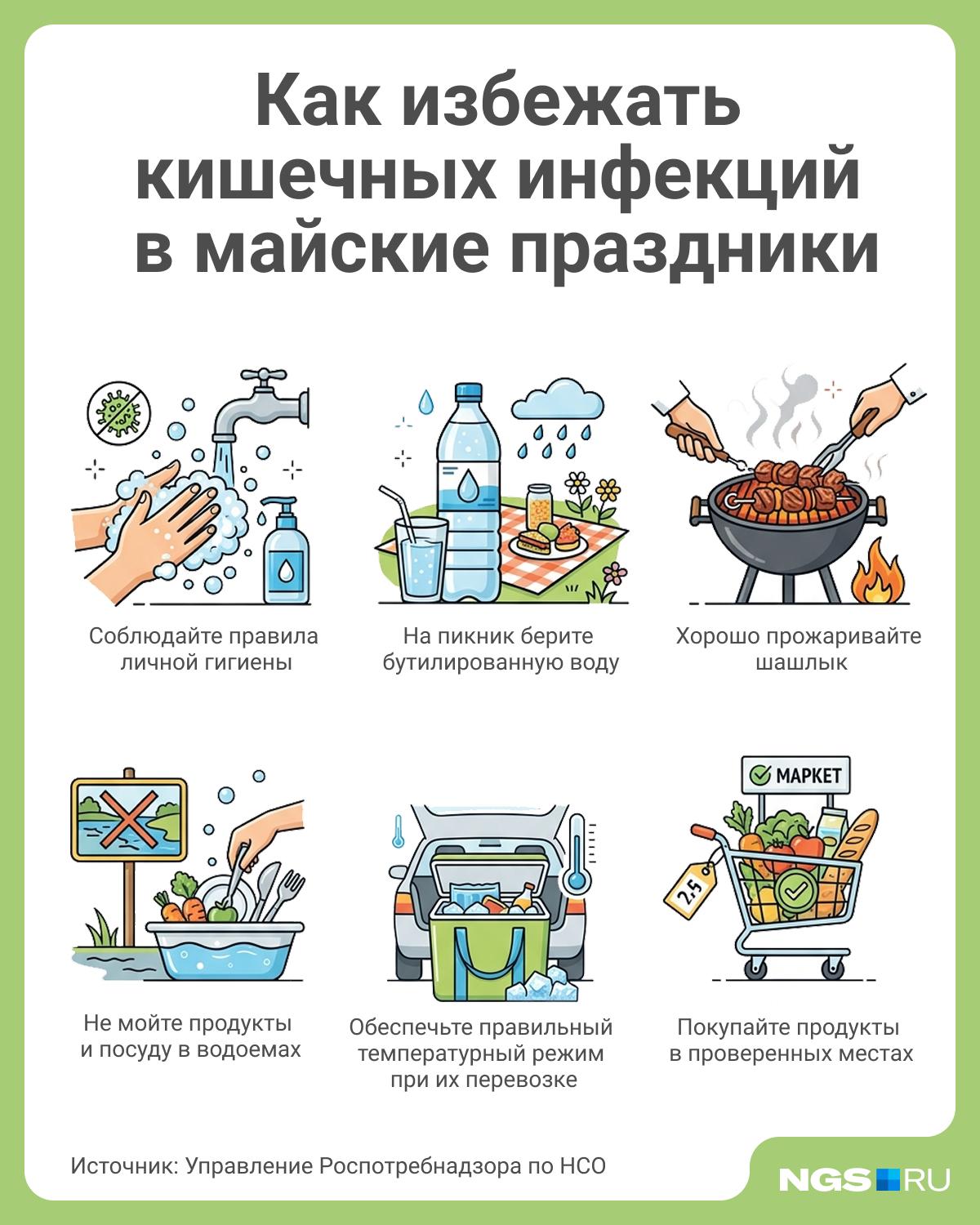 Как избежать кишечных инфекций в майские праздники

Соблюдайте правила личной гигиены

На пикник берите бутилированную воду

Хорошо прожаривайте шашлык

МАРКЕТ

2,5

Не мойте продукты и посуду в водоемах

Обеспечьте правильный температурный режим при их перевозке

Покупайте продукты в проверенных местах

Источник: Управление Роспотребнадзора по НСО

NGS RU