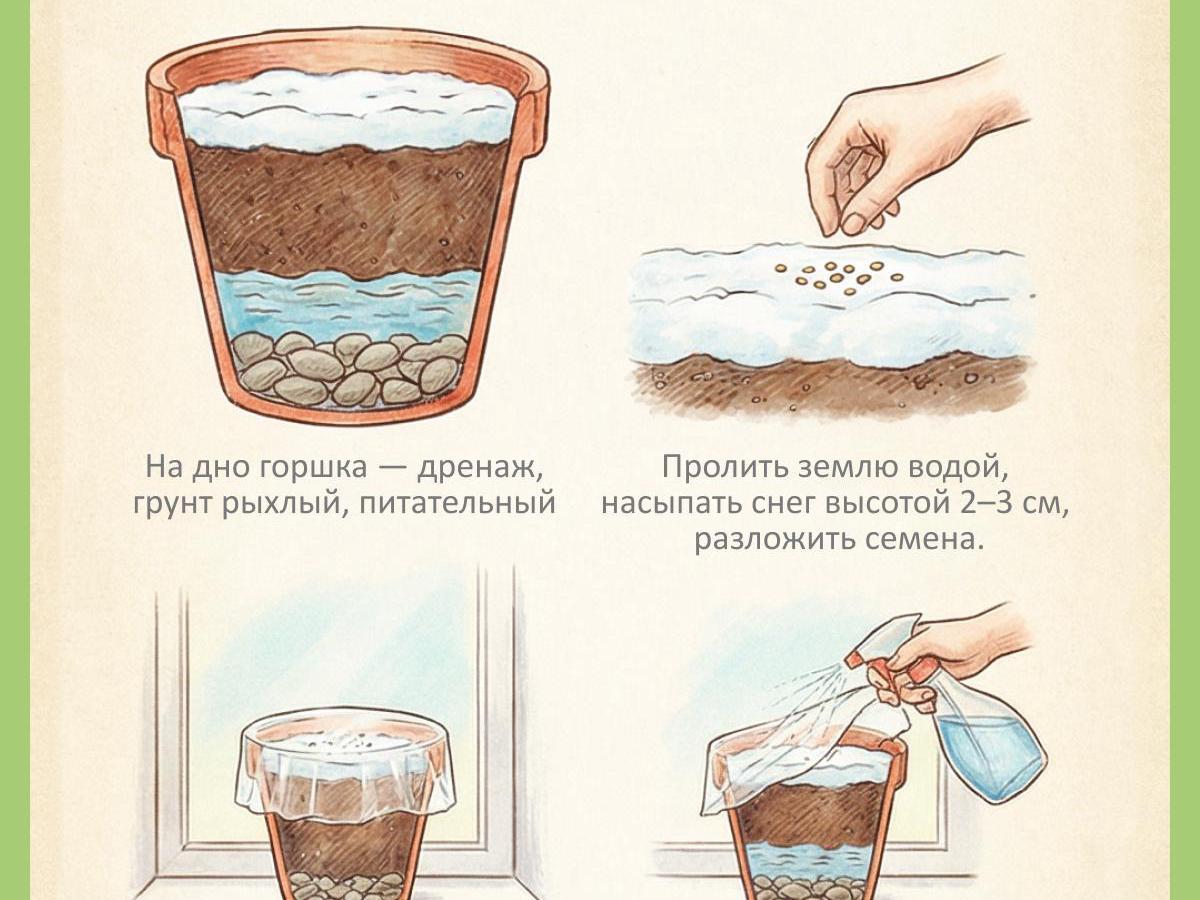 На дно горшка — дренаж, грунт рыхлый, питательный

Пролить землю водой, насыпать снег высотой 2–3 см, разложить семена.