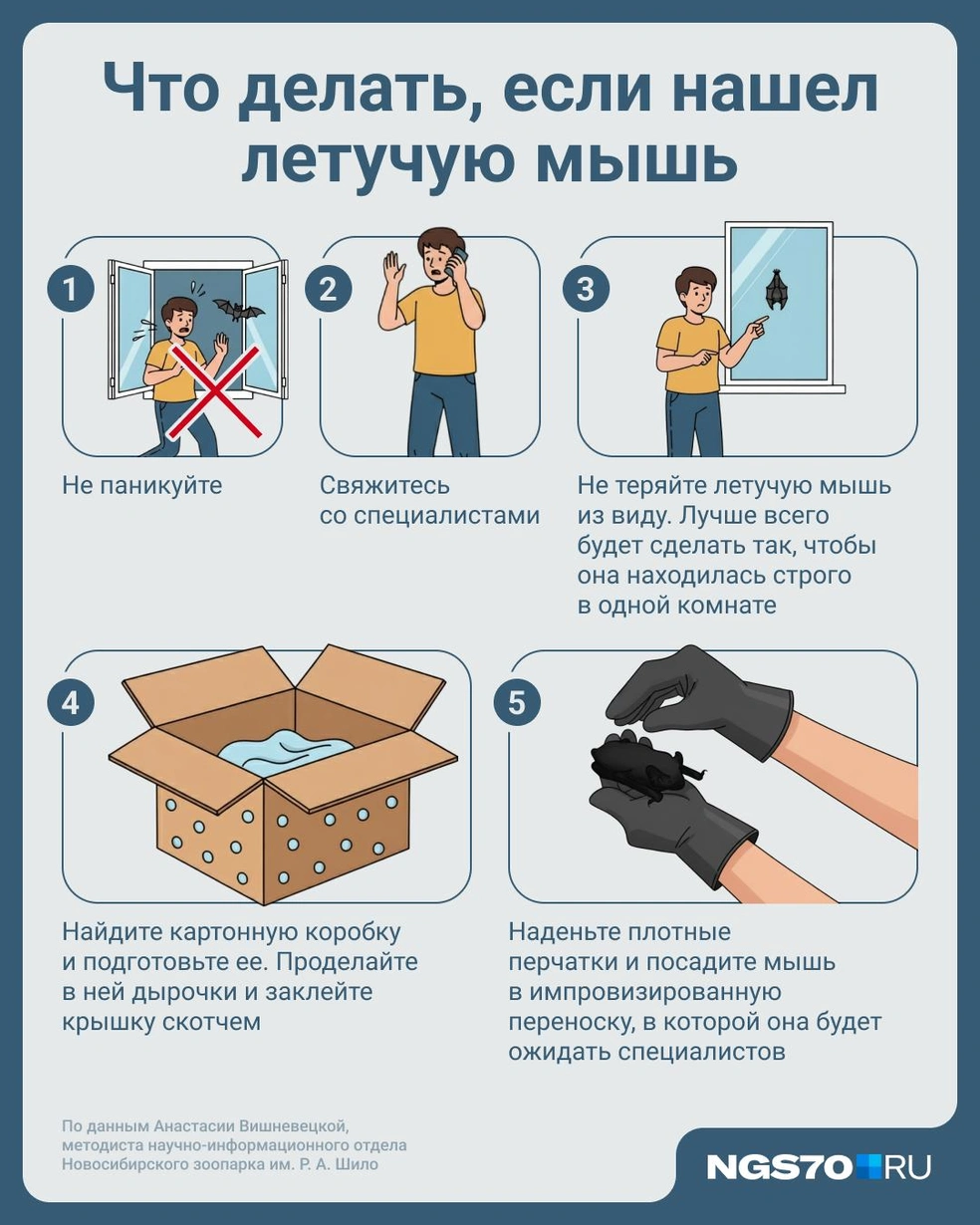 Что делать, если нашел летучую мышь

1
Не паникуйте

2
Свяжитесь со специалистами

3
Не теряйте летучую мышь из виду. Лучше всего будет сделать так, чтобы она находилась строго в одной комнате

4
Найдите картонную коробку и подготовьте ее. Проделайте в ней дырочки и заклейте крышку скотчем

5
Наденьте плотные перчатки и посадите мышь в импровизированную переноску, в которой она будет ожидать специалистов

По данным Анастасии Вишневецкой, методиста научно-информационного отдела Новосибирского зоопарка им. Р. А. Шило

NGS70.RU