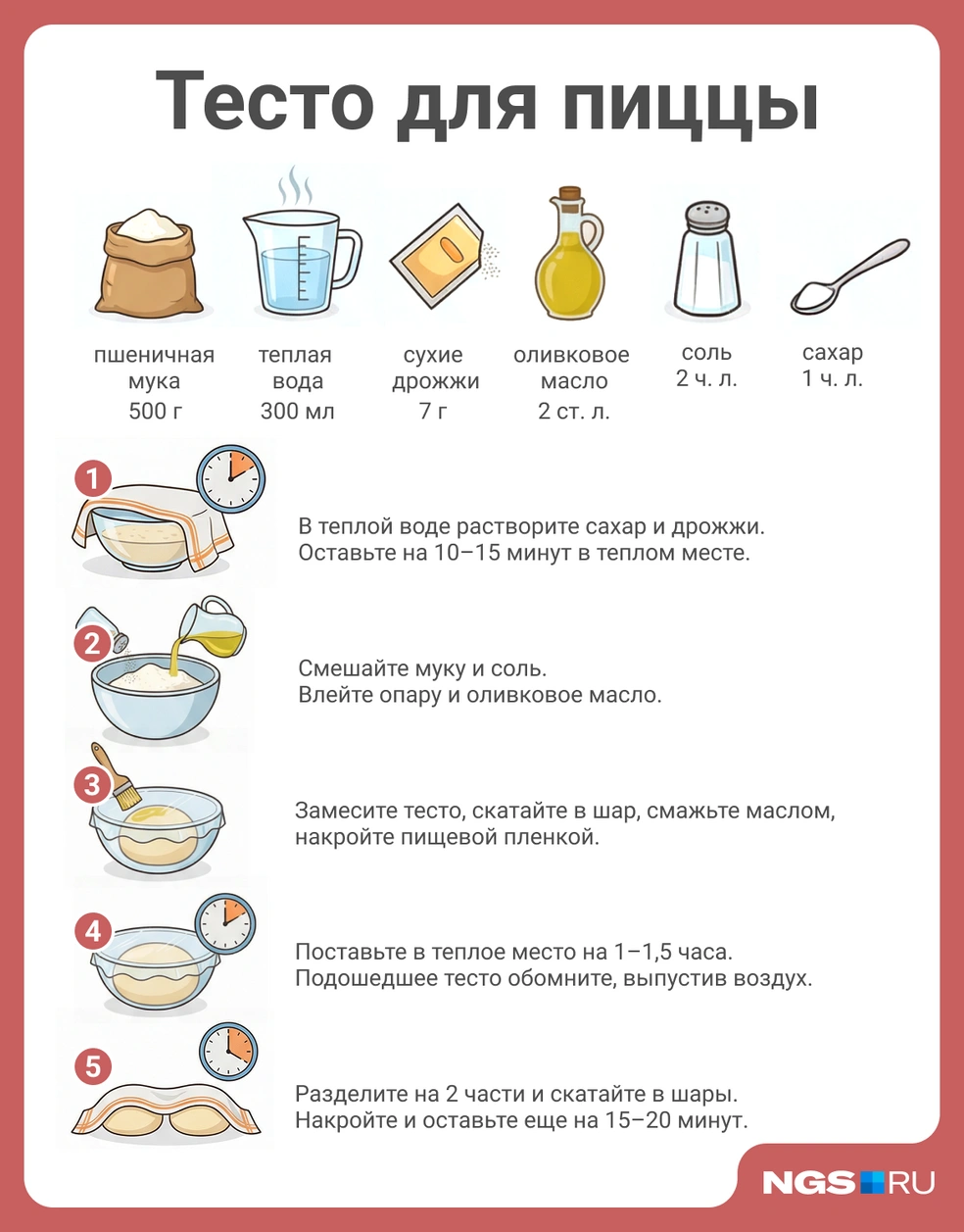 Тесто для пиццы

пшеничная мука
500 г

теплая вода
300 мл

сухие дрожжи
7 г

оливковое масло
2 ст. л.

соль
2 ч. л.

сахар
1 ч. л.

1
В теплой воде растворите сахар и дрожжи. Оставьте на 10–15 минут в теплом месте.

2
Смешайте муку и соль.
Влейте опару и оливковое масло.

3
Замесите тесто, скатайте в шар, смажьте маслом, накройте пищевой пленкой.

4
Поставьте в теплое место на 1–1,5 часа.
Подошедшее тесто обомните, выпустив воздух.

5
Разделите на 2 части и скатайте в шары.
Накройте и оставьте еще на 15–20 минут.

NGS RU