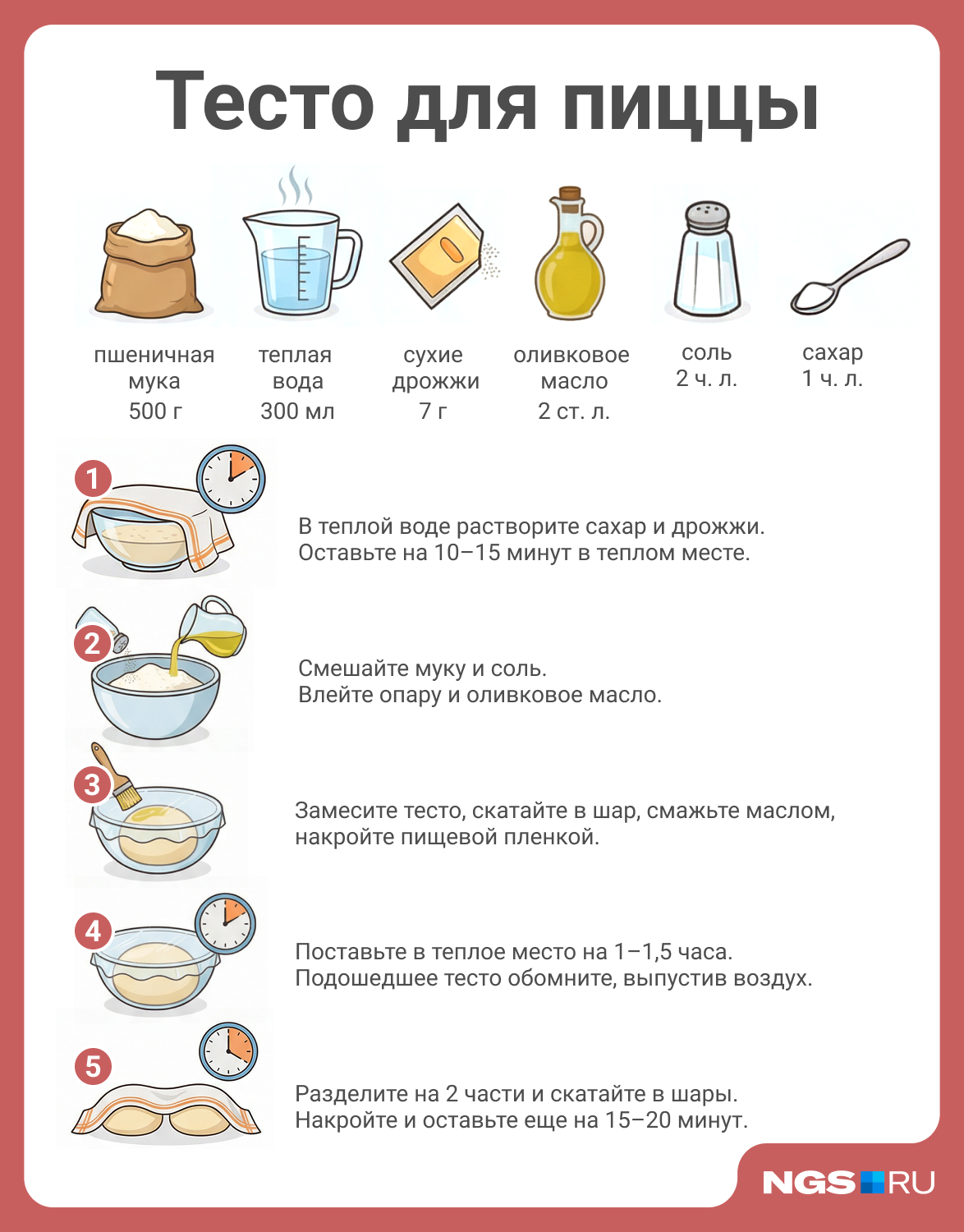 Тесто для пиццы

пшеничная мука
500 г

теплая вода
300 мл

сухие дрожжи
7 г

оливковое масло
2 ст. л.

соль
2 ч. л.

сахар
1 ч. л.

1

В теплой воде растворите сахар и дрожжи.
Оставьте на 10–15 минут в теплом месте.

2

Смешайте муку и соль.
Влейте опару и оливковое масло.

3

Замесите тесто, скатайте в шар, смажьте маслом, накройте пищевой пленкой.

4

Поставьте в теплое место на 1–1,5 часа.
Подошедшее тесто обомните, выпустив воздух.

5

Разделите на 2 части и скатайте в шары.
Накройте и оставьте еще на 15–20 минут.

NGS RU