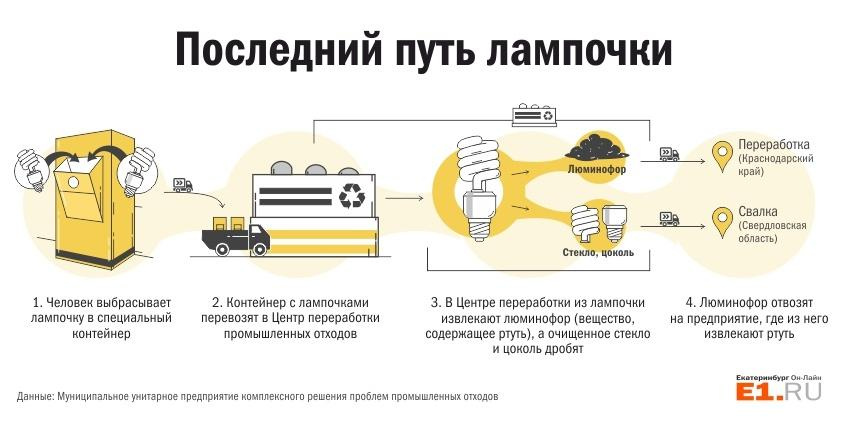 Последний путь лампочки

Люминофор

Стекло, цоколь

Переработка (Краснодарский край)

Свалка (Свердловская область)

1. Человек выбрасывает лампочку в специальный контейнер

2. Контейнер с лампочками перевозят в Центр переработки промышленных отходов

3. В Центре переработки из лампочки извлекают люминофор (вещество, содержащее ртуть), а очищенное стекло и цоколь дробят

4. Люминофор отвозят на предприятие, где из него извлекают ртуть

Данные: Муниципальное унитарное предприятие комплексного решения проблем промышленных отходов

Екатеринбург Он-Лайн
E1.RU