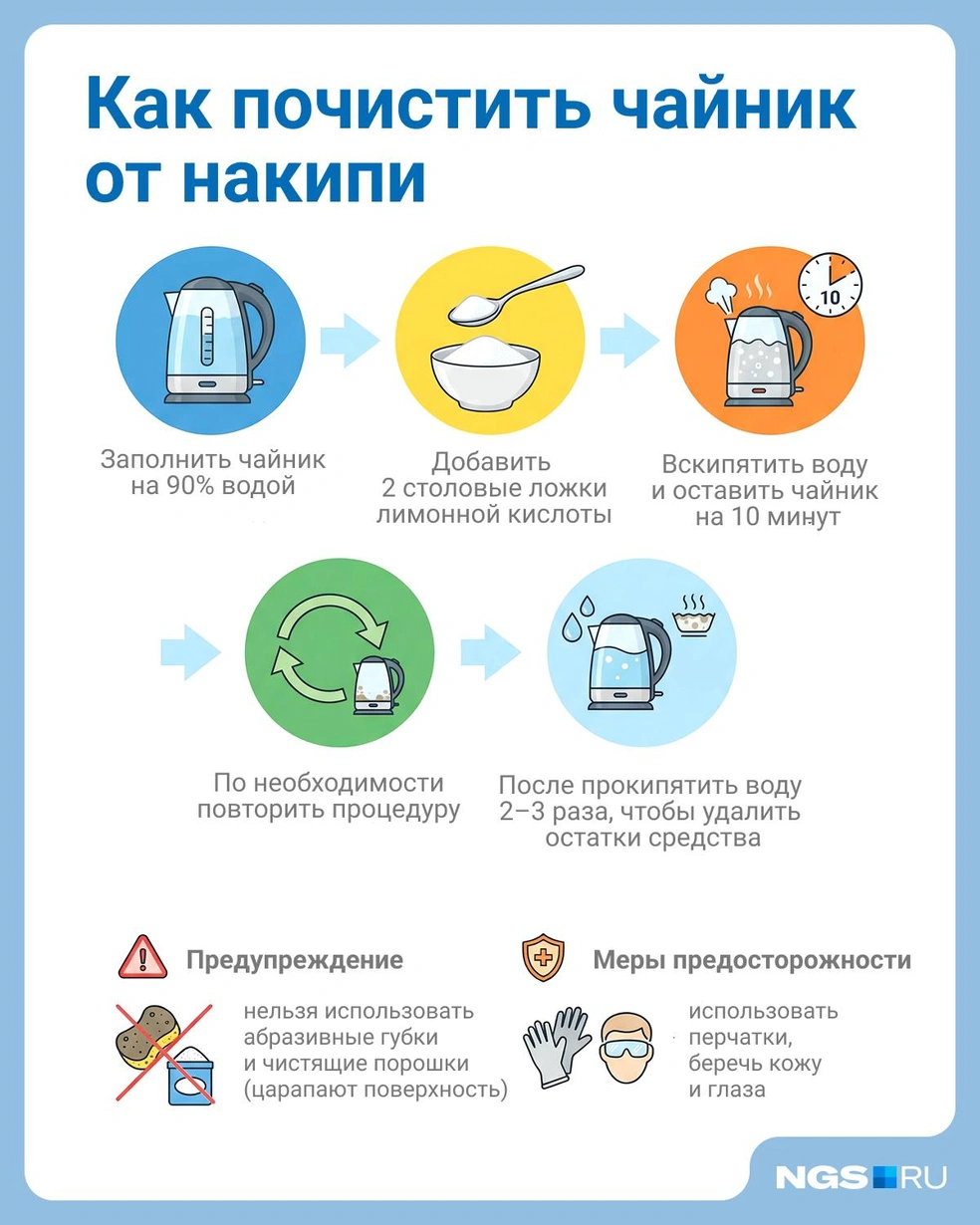 Как почистить чайник от накипи

10

Заполнить чайник на 90% водой

Добавить 2 столовые ложки лимонной кислоты

Вскипятить воду и оставить чайник на 10 минут

По необходимости повторить процедуру

После прокипятить воду 2–3 раза, чтобы удалить остатки средства

Предупреждение

нельзя использовать абразивные губки и чистящие порошки (царапают поверхность)

Меры предосторожности

использовать перчатки, беречь кожу и глаза

NGS RU