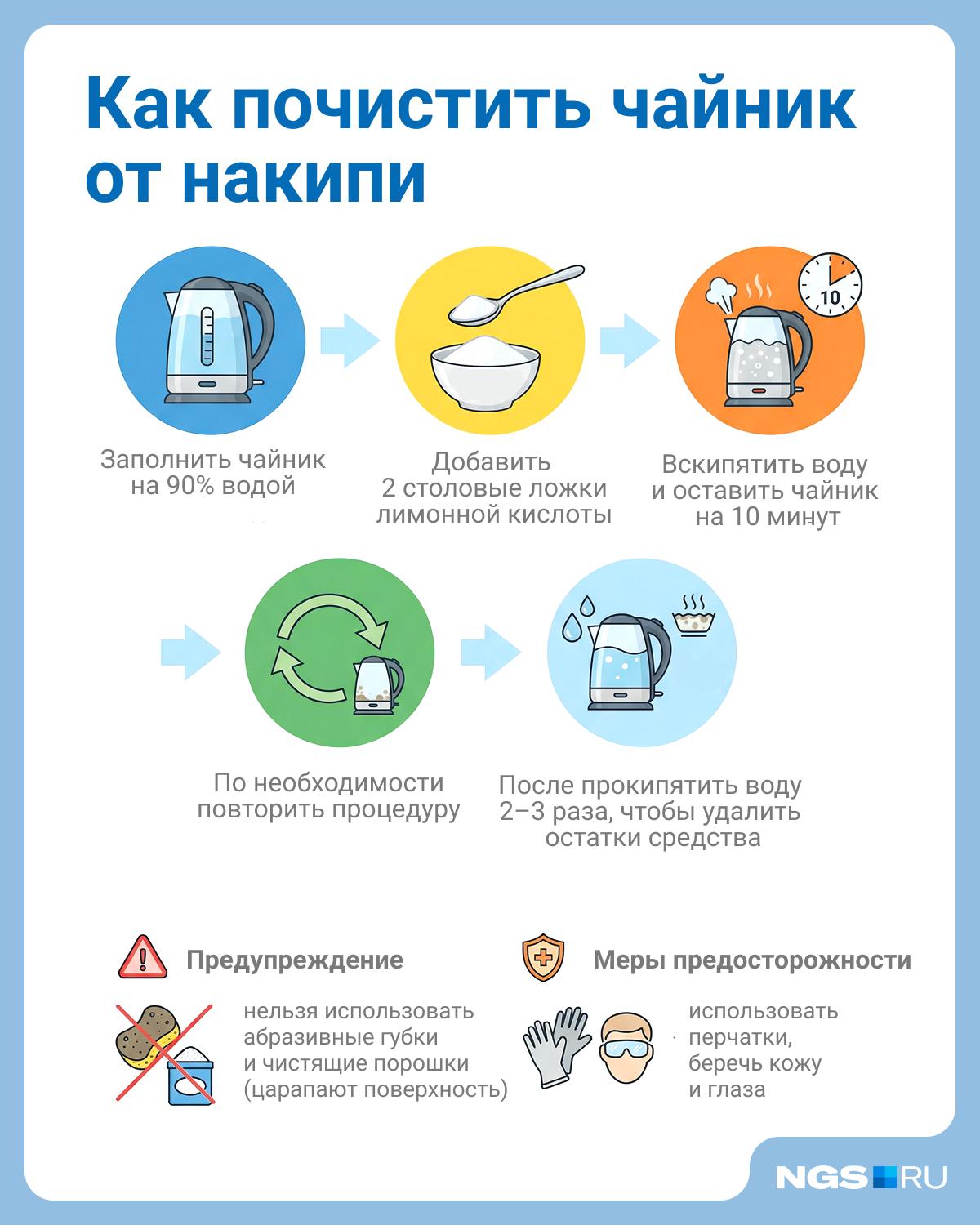 Как почистить чайник от накипи

10

Заполнить чайник на 90% водой

Добавить 2 столовые ложки лимонной кислоты

Вскипятить воду и оставить чайник на 10 минут

По необходимости повторить процедуру

После прокипятить воду 2–3 раза, чтобы удалить остатки средства

Предупреждение

нельзя использовать абразивные губки и чистящие порошки (царапают поверхность)

Меры предосторожности

использовать перчатки, беречь кожу и глаза

NGS RU