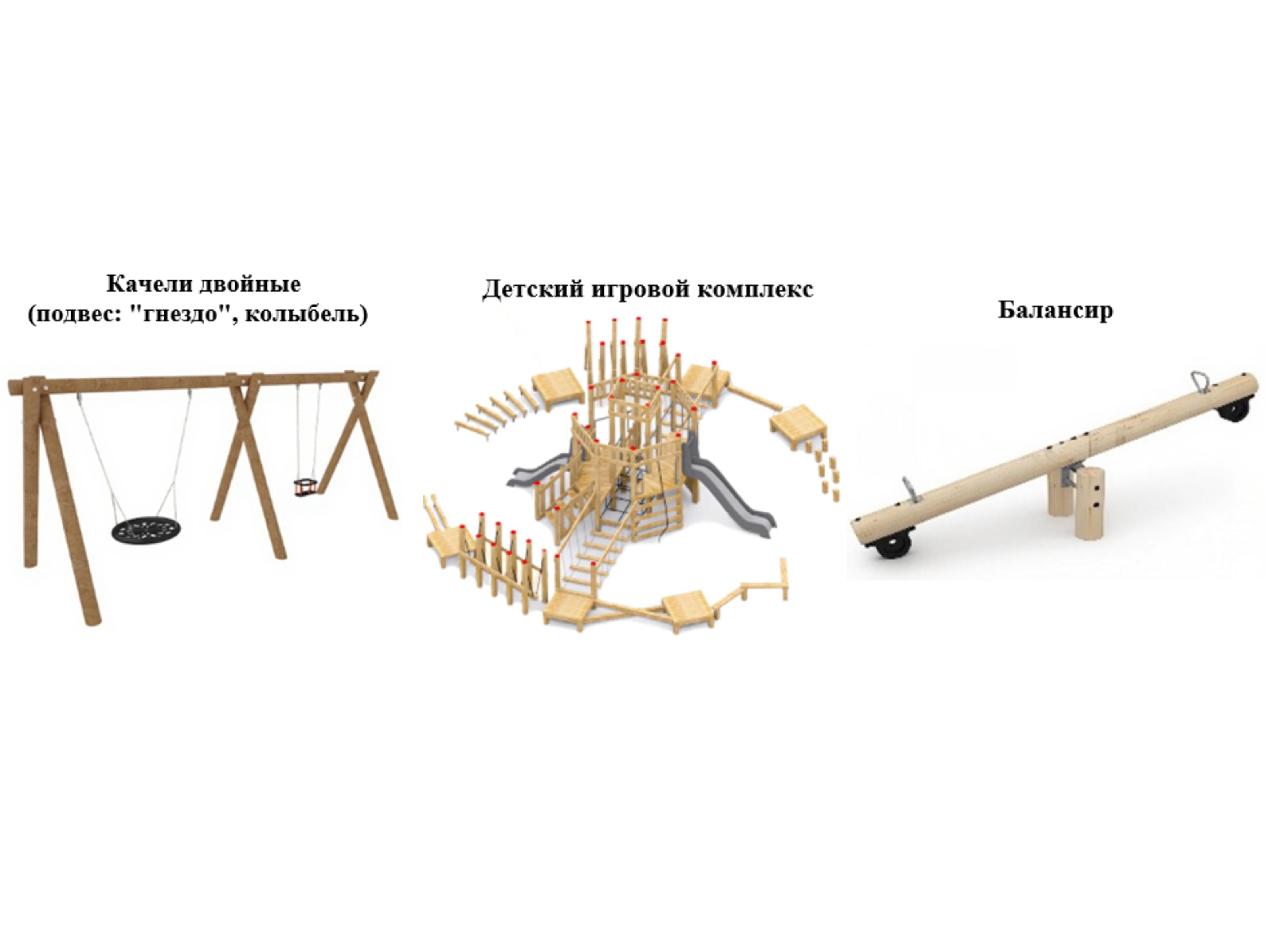 Качели двойные
(подвес: "гнездо", колыбель)

Детский игровой комплекс

Балансир