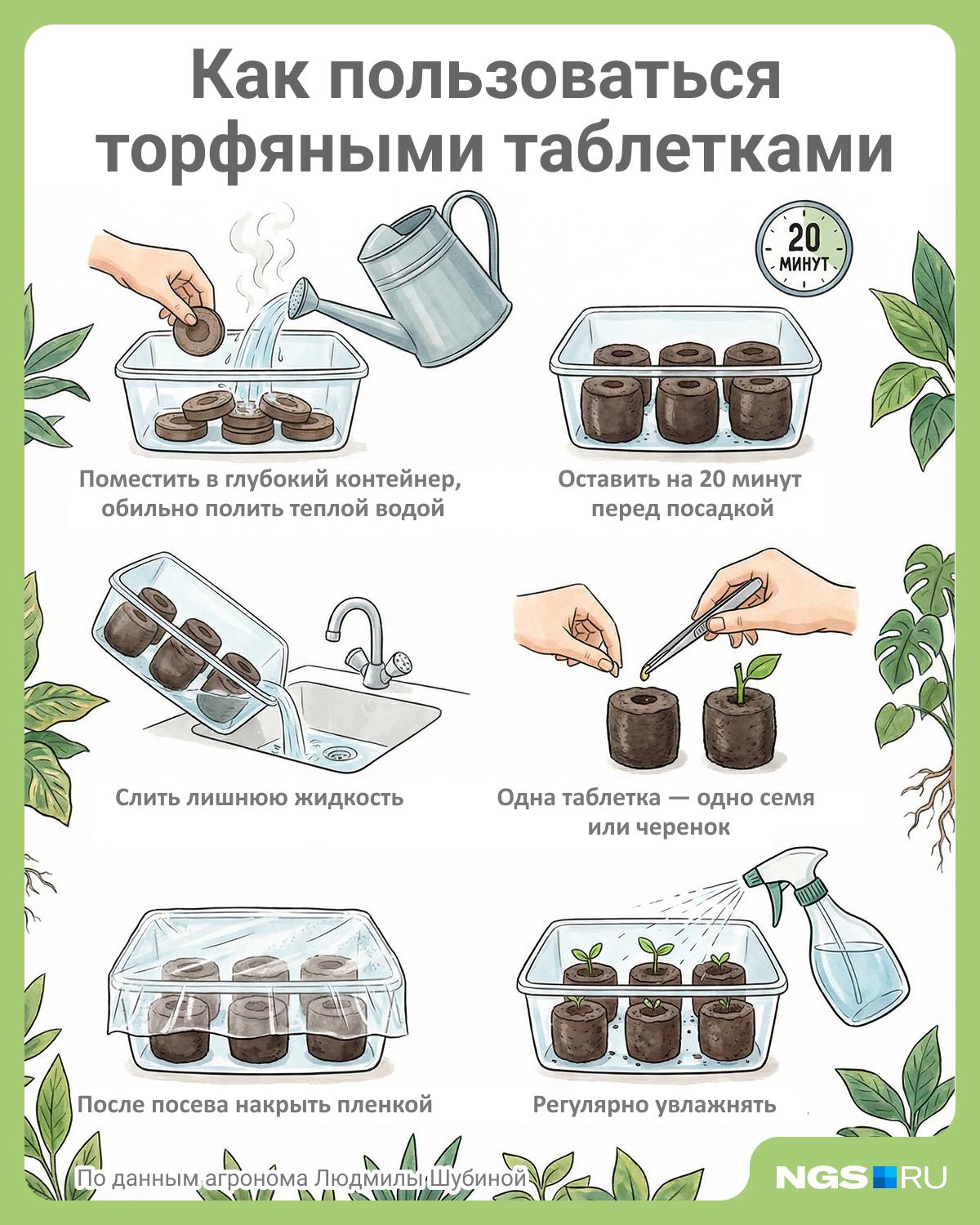 Как пользоваться торфяными таблетками

20 МИНУТ

Поместить в глубокий контейнер, обильно полить теплой водой

Оставить на 20 минут перед посадкой

Слить лишнюю жидкость

Одна таблетка — одно семя или черенок

После посева накрыть пленкой

Регулярно увлажнять

По данным агронома Людмилы Шубиной

NGS RU