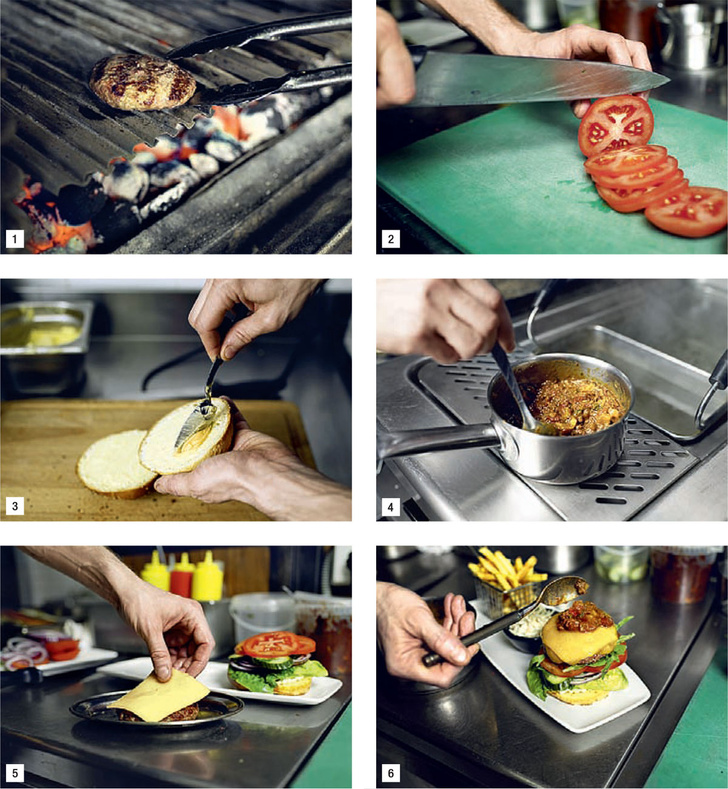 1

2

3

4

5

6