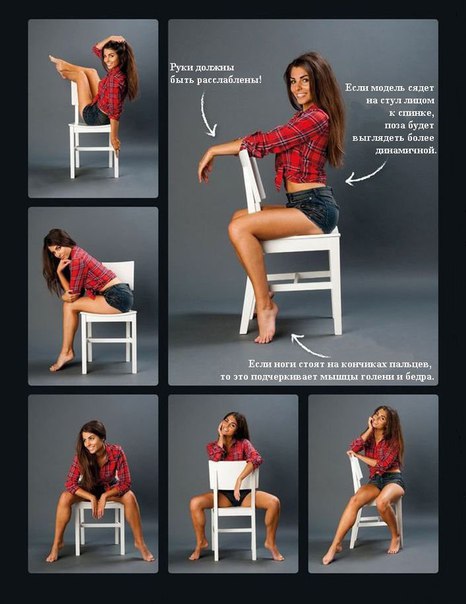 Руки должны быть расслаблены!

Если модель сядет на стул лицом к спинке, поза будет выглядеть более динамичной.

Если ноги стоят на кончиках пальцев, то это подчеркивает мышцы голени и бедра.