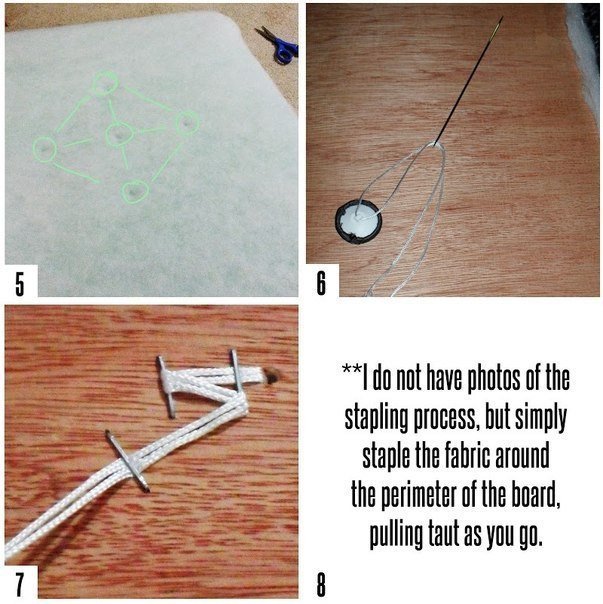 5

6

7

**I do not have photos of the stapling process, but simply staple the fabric around the perimeter of the board, pulling taut as you go.

8