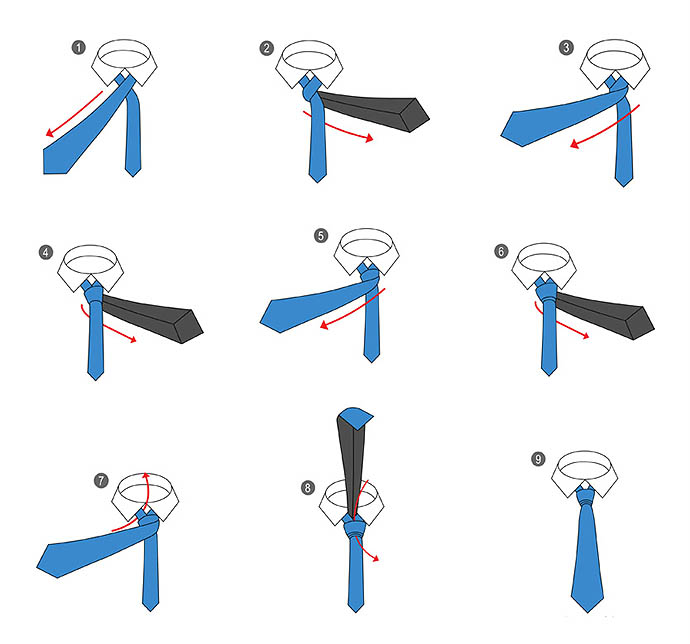 1

2

3

4

5

6

7

8

9