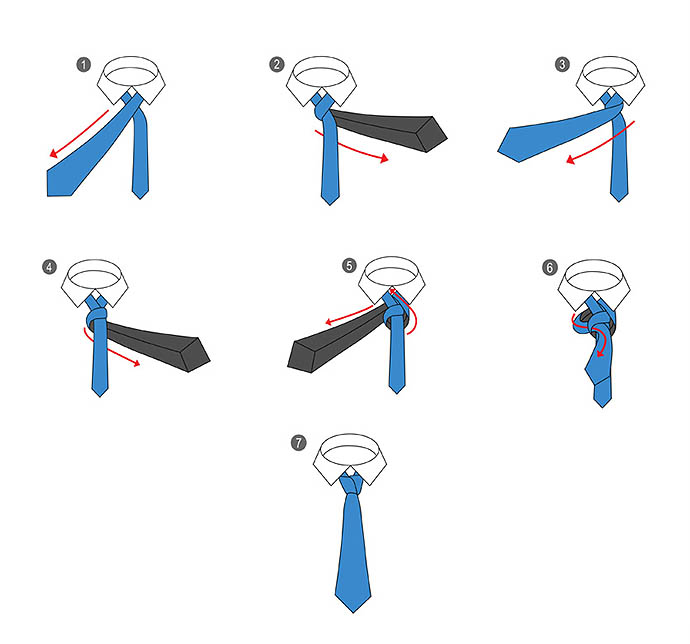 1
2
3
4
5
6
7